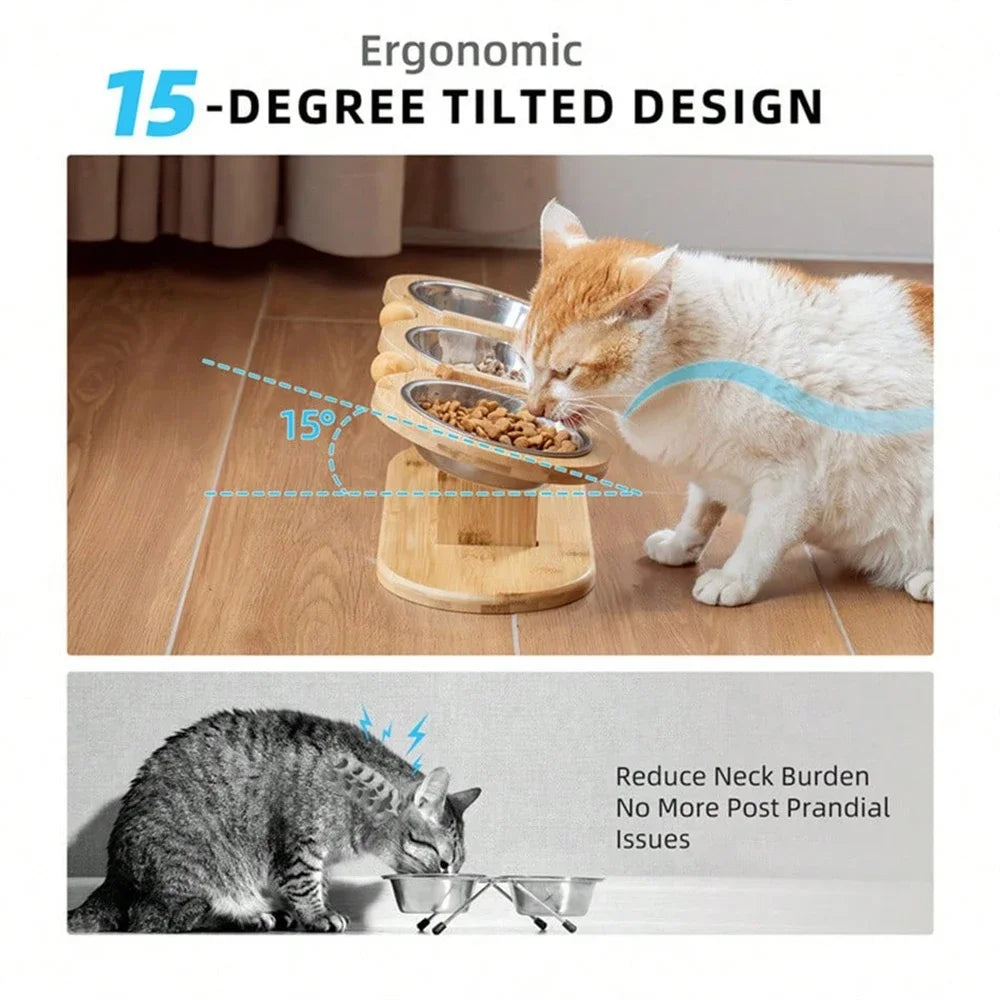 Ergonomic
15-DEGREE TILTED DESIGN

15°

Reduce Neck Burden
No More Post Prandial Issues