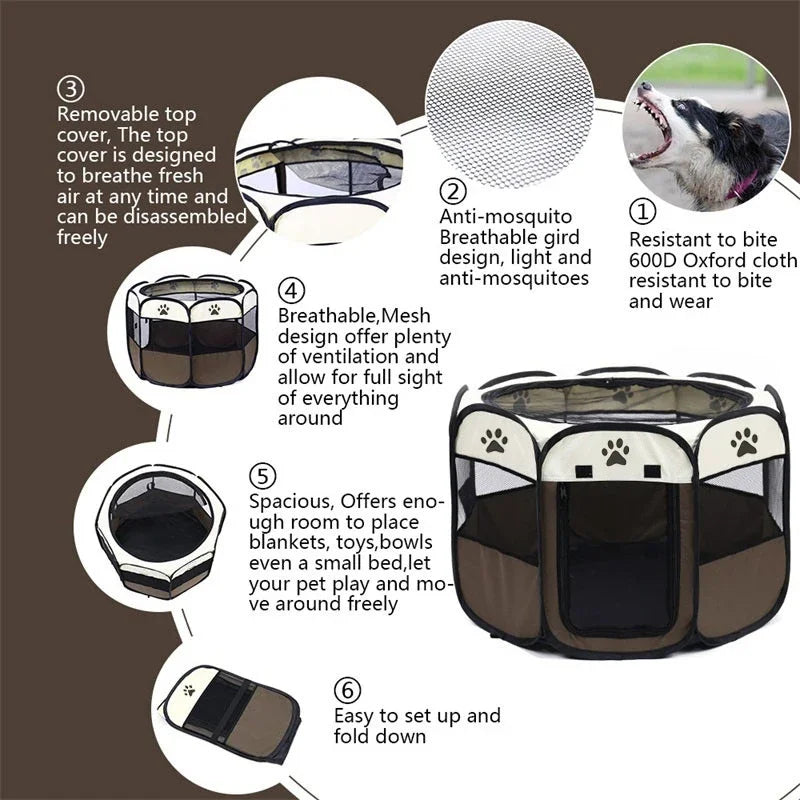 ③
Removable top cover, The top cover is designed to breathe fresh air at any time and can be disassembled freely

②
Anti-mosquito Breathable gird design, light and anti-mosquitoes

①
Resistant to bite 600D Oxford cloth resistant to bite and wear

④
Breathable,Mesh design offer plenty of ventilation and allow for full sight of everything around

⑤
Spacious, Offers enough room to place blankets, toys,bowls even a small bed,let your pet play and move around freely

⑥
Easy to set up and fold down